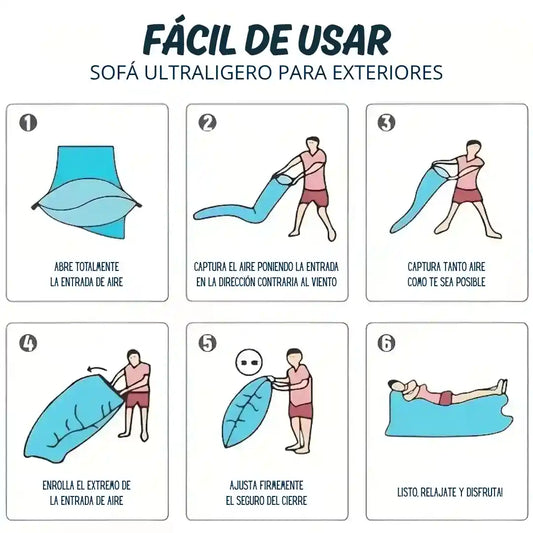 FÁCIL DE USAR
SOFÁ ULTRALIGERO PARA EXTERIORES

1
ABRE TOTALMENTE LA ENTRADA DE AIRE

2
CAPTURA EL AIRE PONIENDO LA ENTRADA EN LA DIRECCIÓN CONTRARIA AL VIENTO

3
CAPTURA TANTO AIRE COMO TE SEA POSIBLE

4
ENROLLA EL EXTREMO DE LA ENTRADA DE AIRE

5
AJUSTA FIRMEMENTE EL SEGURO DEL CIERRE

6
LISTO, RELAJATE Y DISFRUTA!