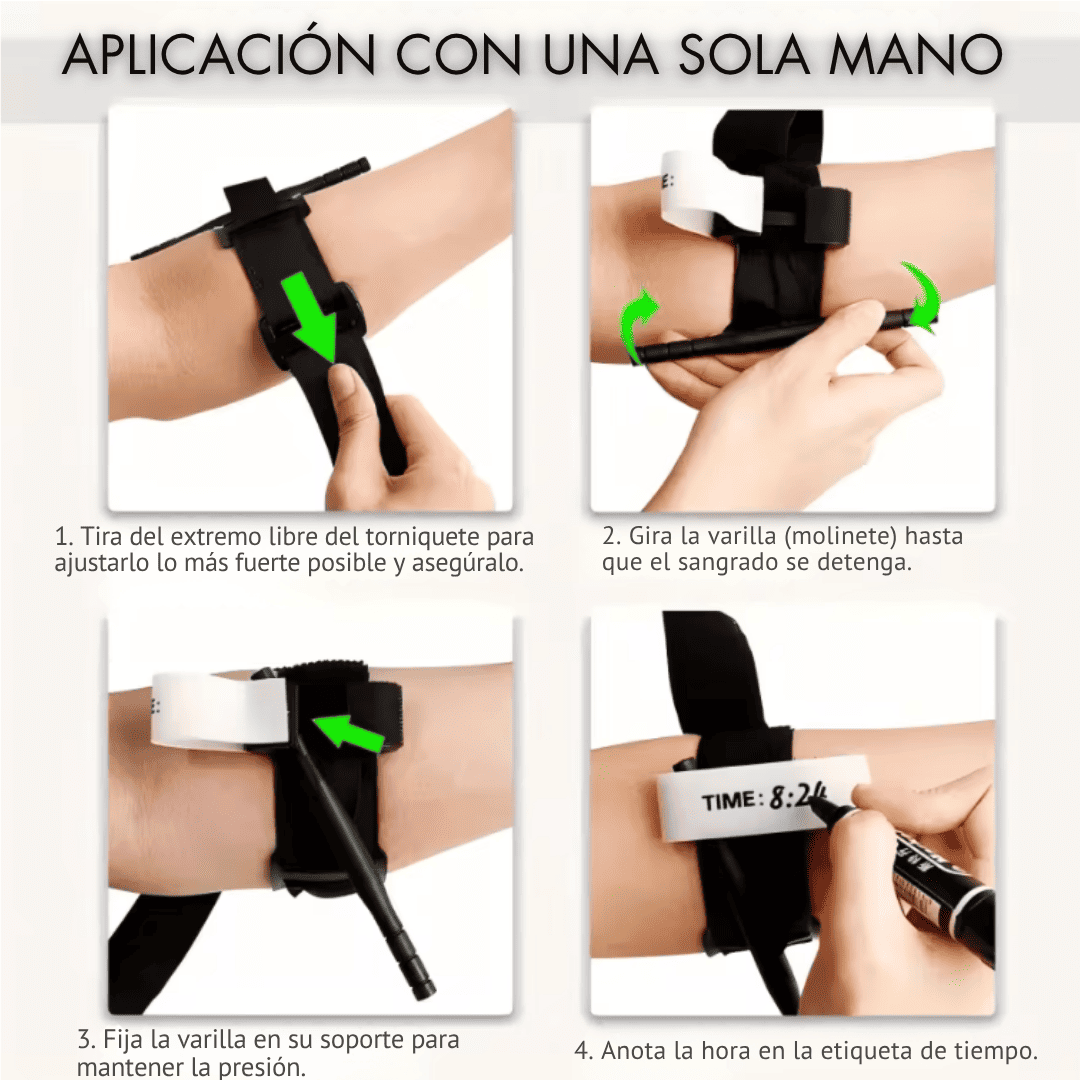 APLICACIÓN CON UNA SOLA MANO

1. Tira del extremo libre del torniquete para ajustarlo lo más fuerte posible y asegúralo.

2. Gira la varilla (molinete) hasta que el sangrado se detenga.

3. Fija la varilla en su soporte para mantener la presión.

TIME: 8:24

4. Anota la hora en la etiqueta de tiempo.