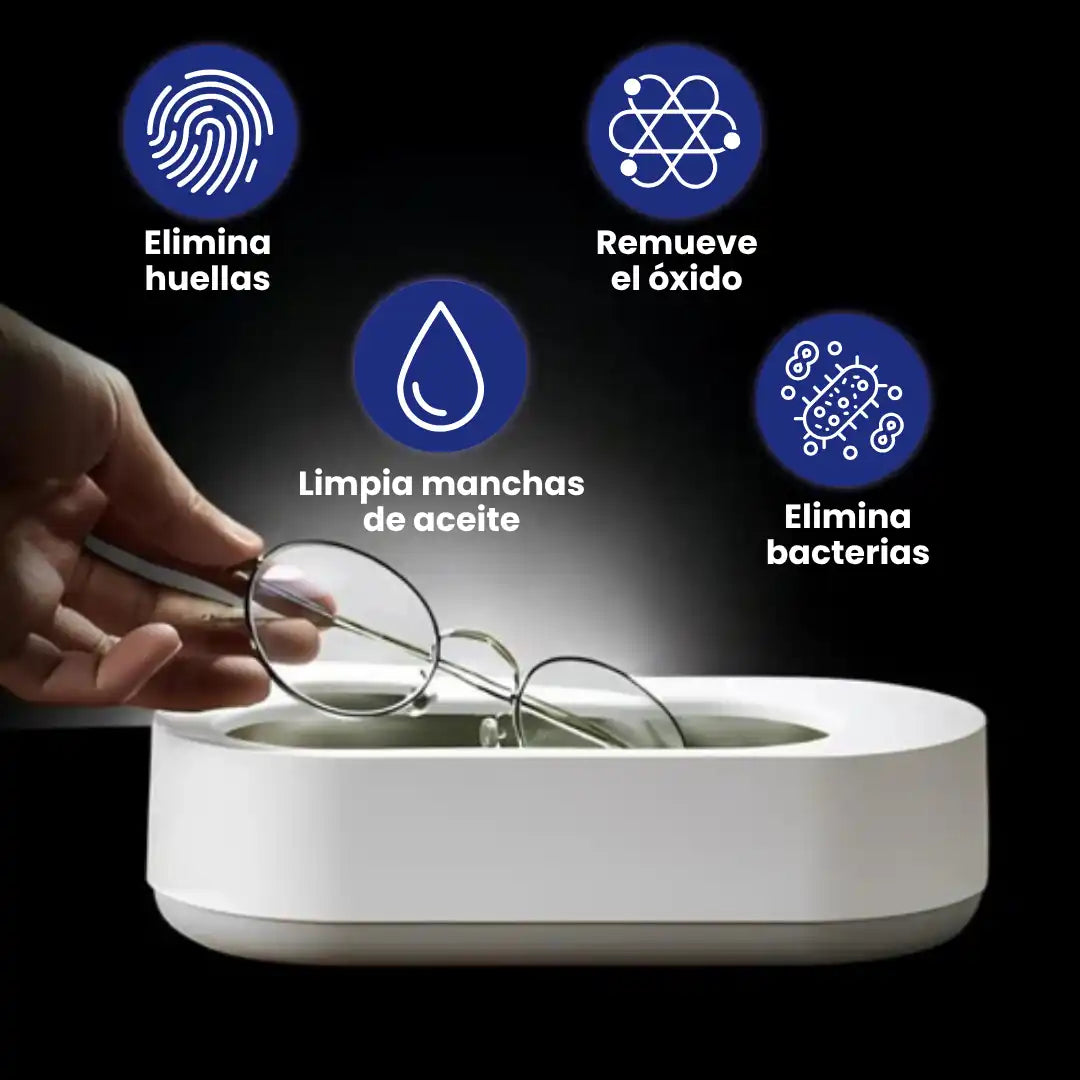 Elimina huellas

Remueve el óxido

Limpia manchas de aceite

Elimina bacterias