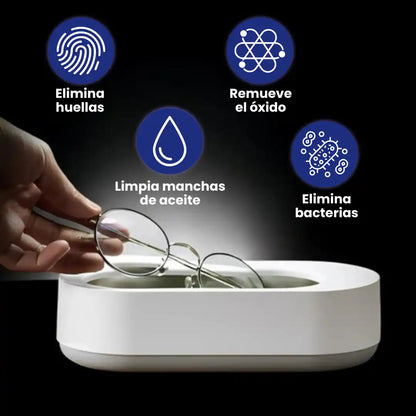 Elimina huellas

Remueve el óxido

Limpia manchas de aceite

Elimina bacterias