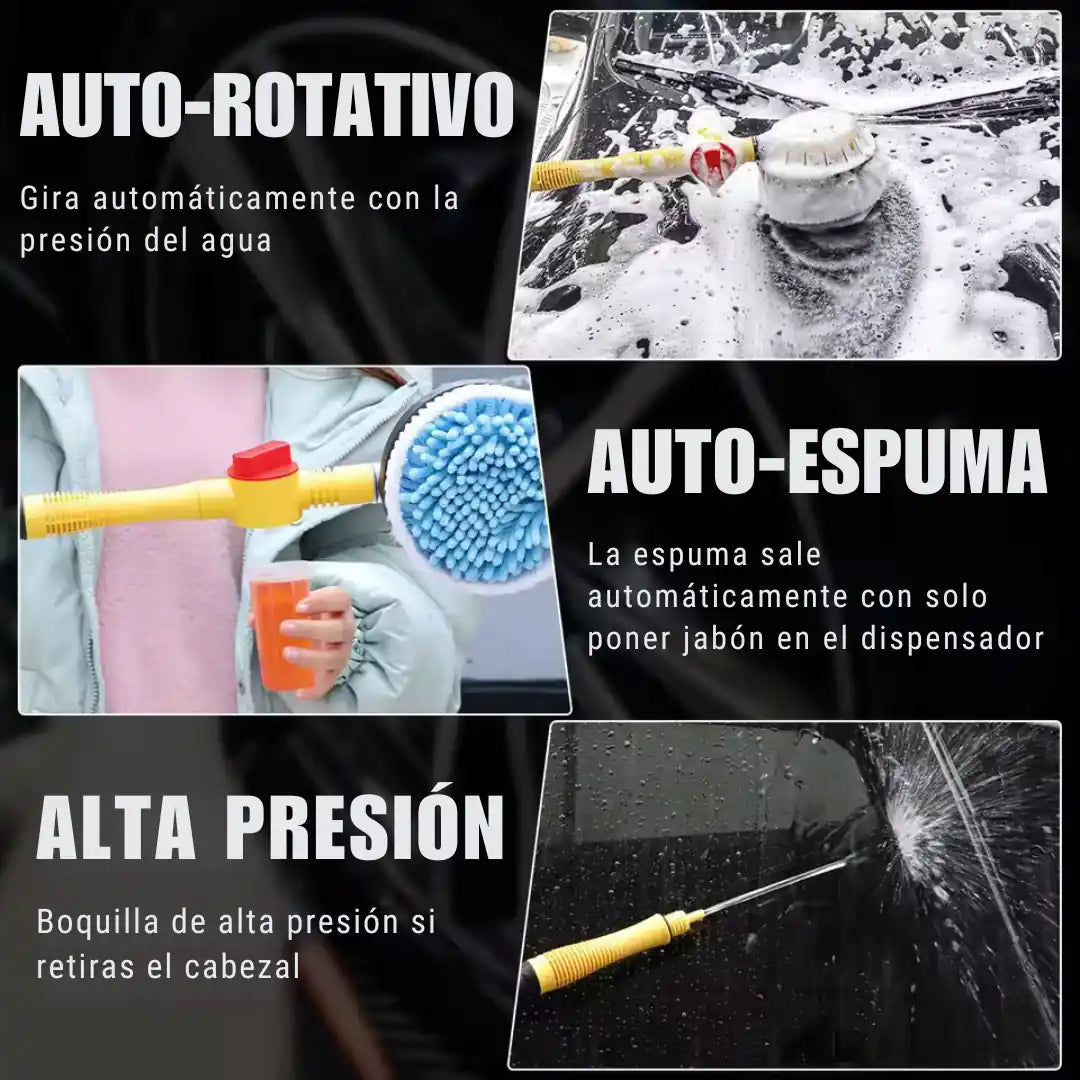 AUTO-ROTATIVO

Gira automáticamente con la presión del agua

AUTO-ESPUMA

La espuma sale automáticamente con solo poner jabón en el dispensador

ALTA PRESIÓN

Boquilla de alta presión si retiras el cabezal