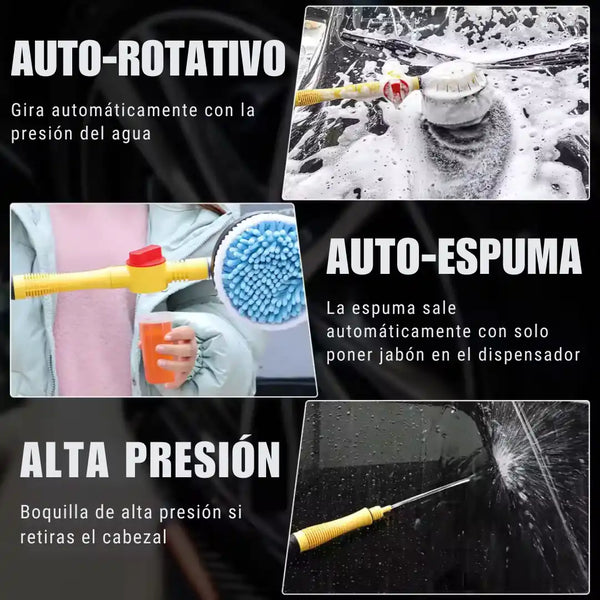 AUTO-ROTATIVO

Gira automáticamente con la presión del agua

AUTO-ESPUMA

La espuma sale automáticamente con solo poner jabón en el dispensador

ALTA PRESIÓN

Boquilla de alta presión si retiras el cabezal