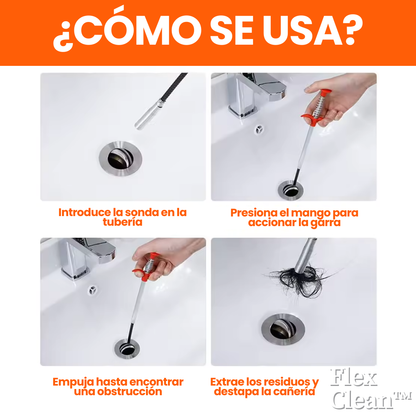 ¿CÓMO SE USA?

Introduce la sonda en la tubería

Presiona el mango para accionar la garra

Empuja hasta encontrar una obstrucción

Extrae los residuos y destapa la cañería

Flex Clean™