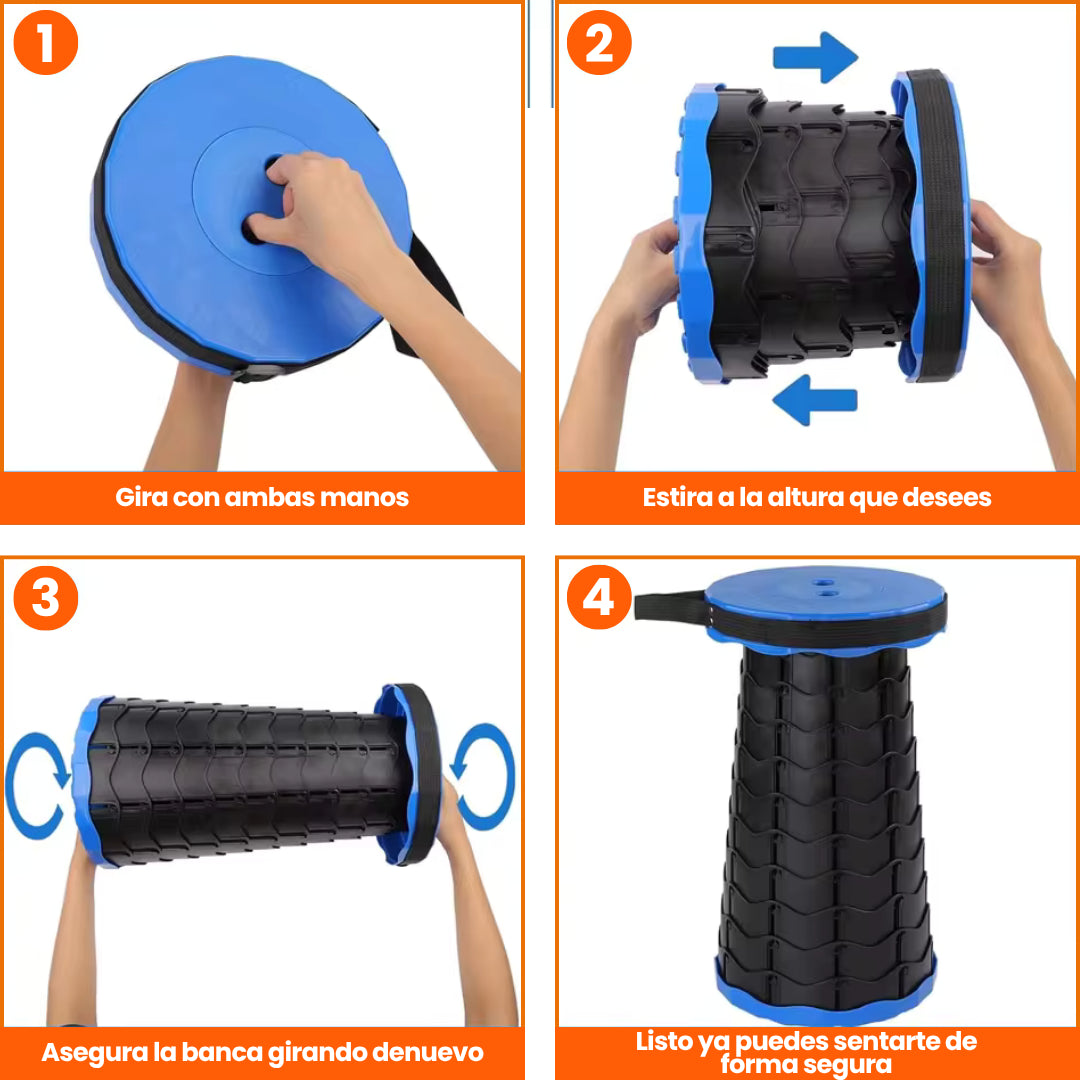 1

Gira con ambas manos

2

Estira a la altura que desees

3

Asegura la banca girando denuevo

4

Listo ya puedes sentarte de forma segura