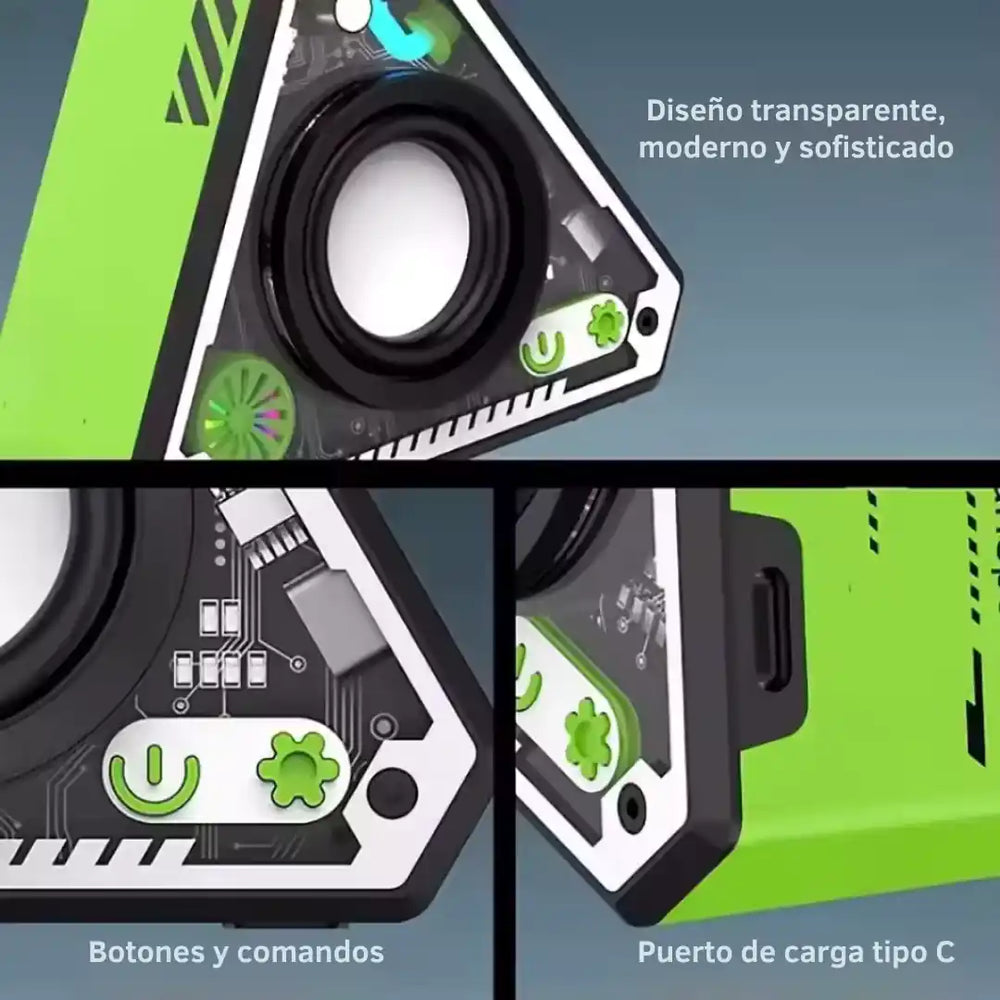 Diseño transparente, moderno y sofisticado

Botones y comandos

Puerto de carga tipo C