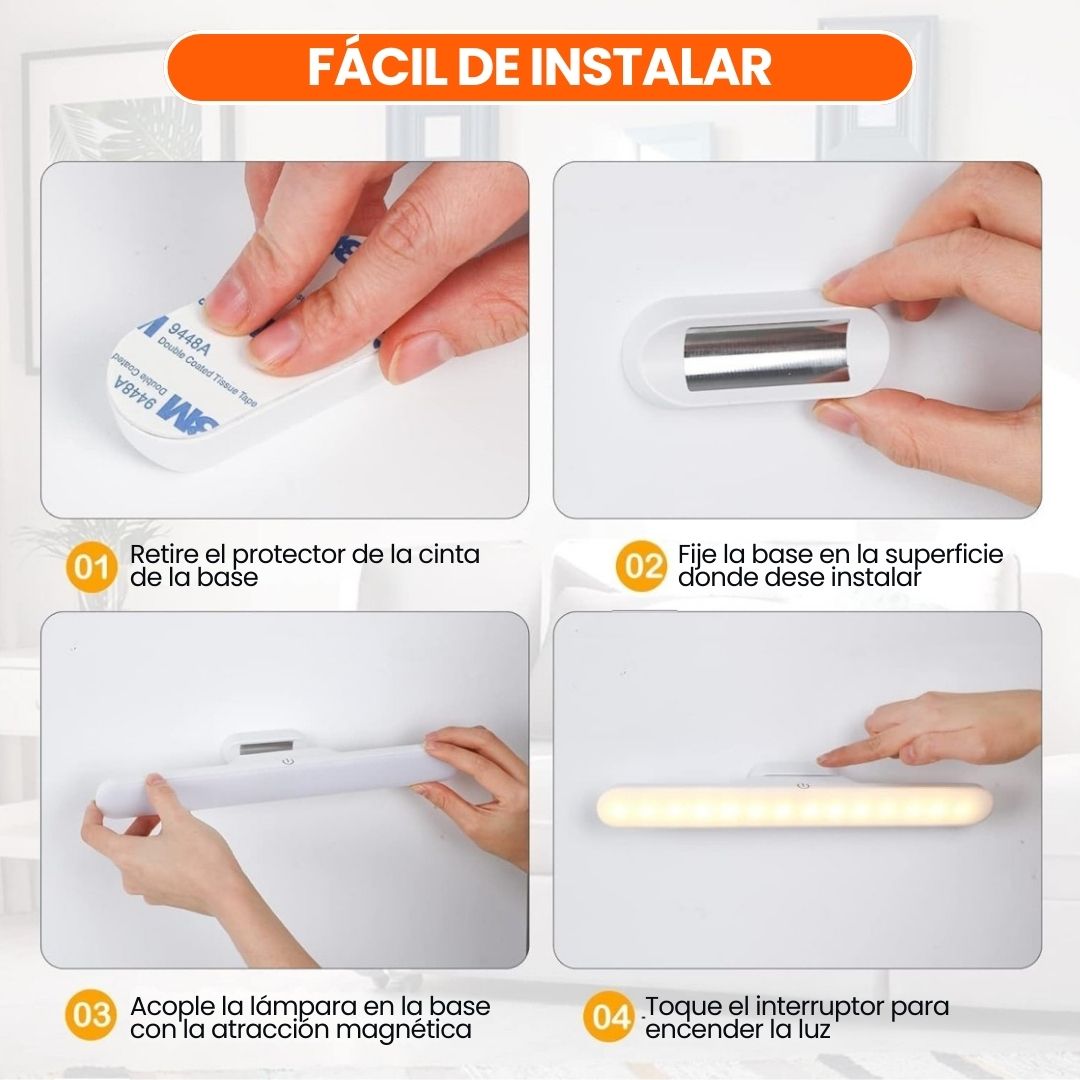 FÁCIL DE INSTALAR

9448A
Double Coated Tissue Tape
3M 9448A
Double Coated

01 Retire el protector de la cinta de la base

02 Fije la base en la superficie donde dese instalar

03 Acople la lámpara en la base con la atracción magnética

04 Toque el interruptor para encender la luz