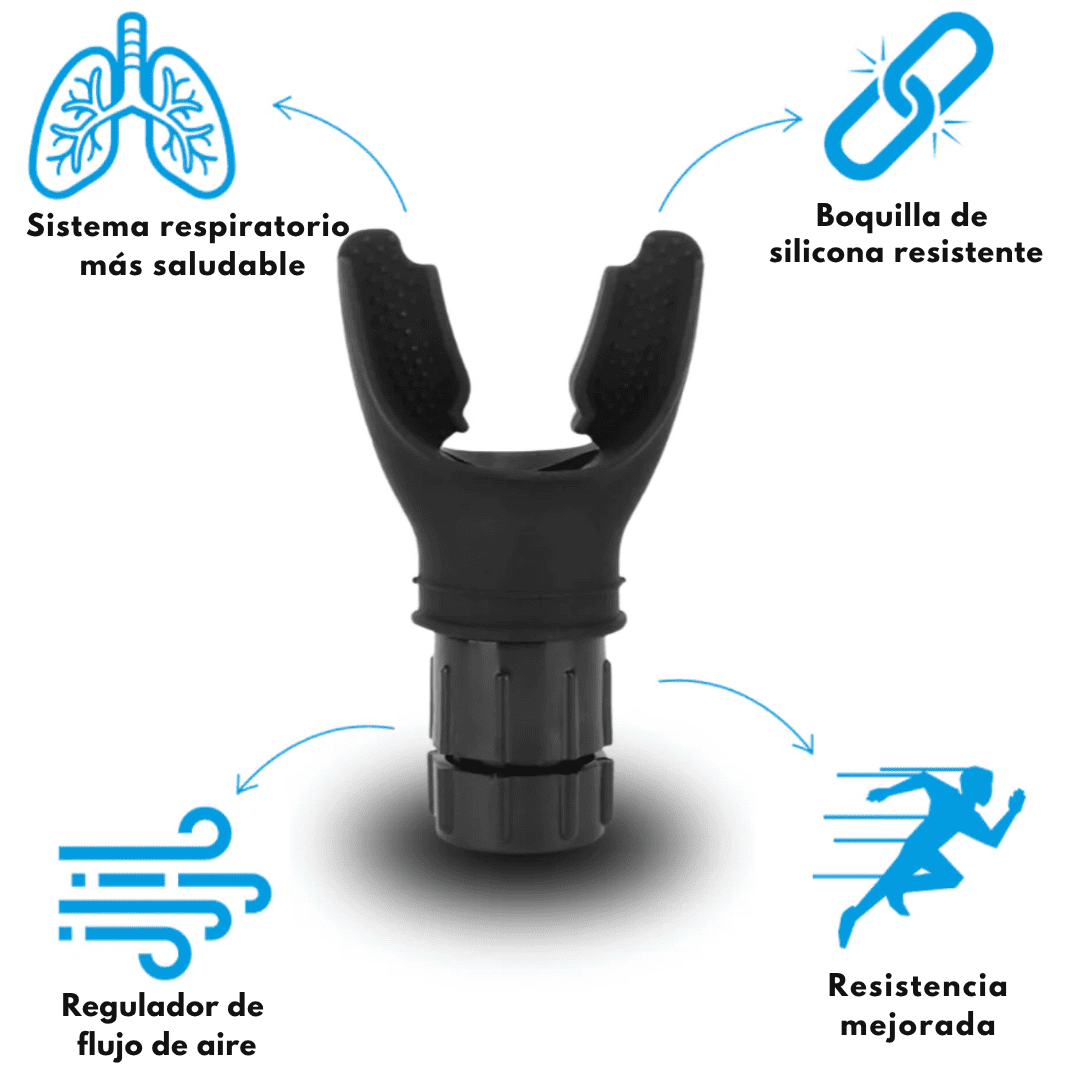 Sistema respiratorio más saludable

Boquilla de silicona resistente

Regulador de flujo de aire

Resistencia mejorada