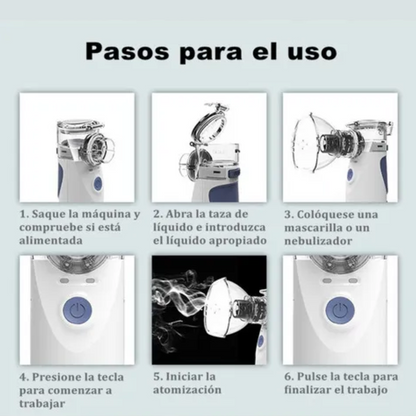 Pasos para el uso

1. Saque la máquina y compruebe si está alimentada

2. Abra la taza de líquido e introduzca el líquido apropiado

3. Colóquese una mascarilla o un nebulizador

4. Presione la tecla para comenzar a trabajar

5. Iniciar la atomización

6. Pulse la tecla para finalizar el trabajo