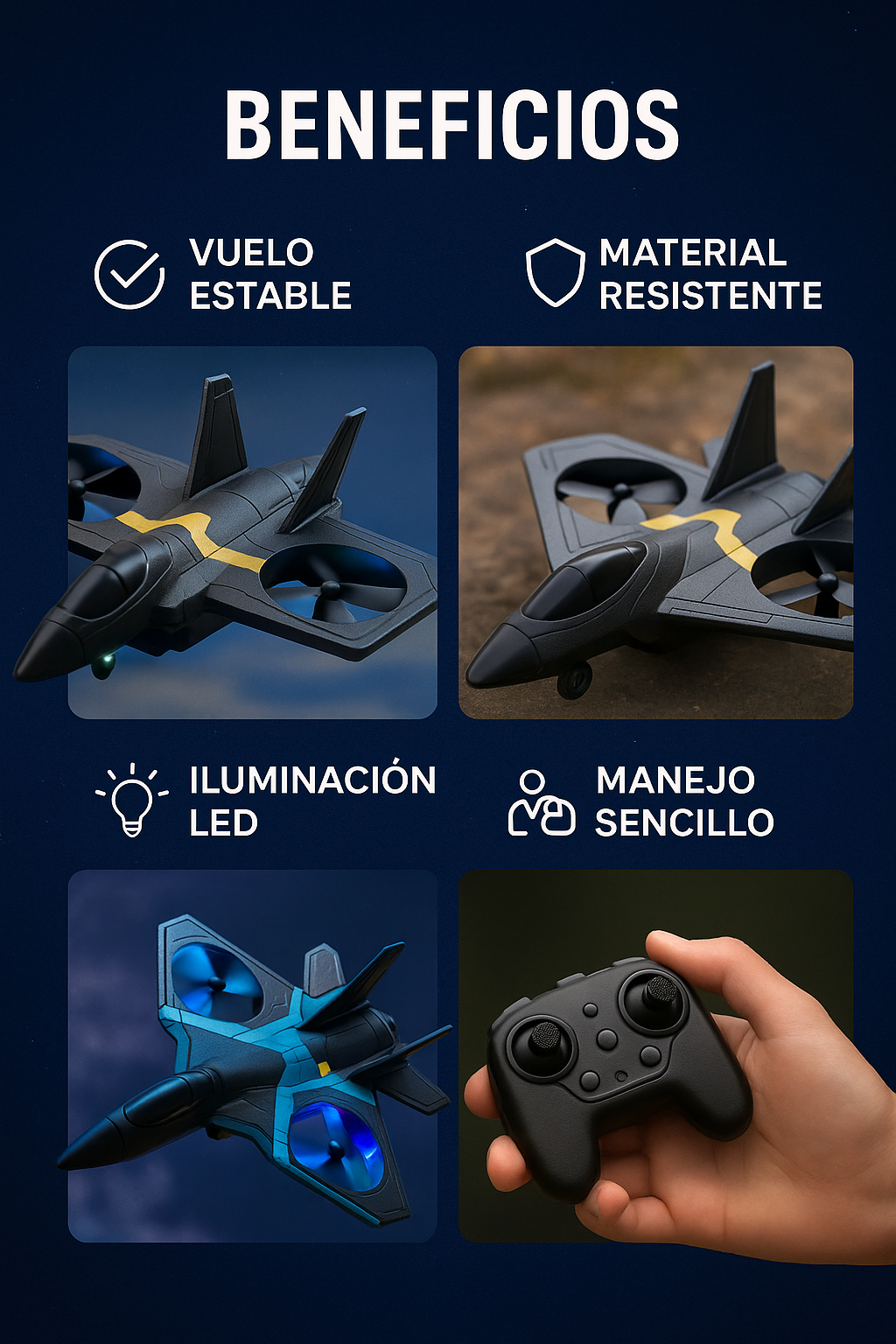 BENEFICIOS

VUELO ESTABLE

MATERIAL RESISTENTE

ILUMINACIÓN LED

MANEJO SENCILLO